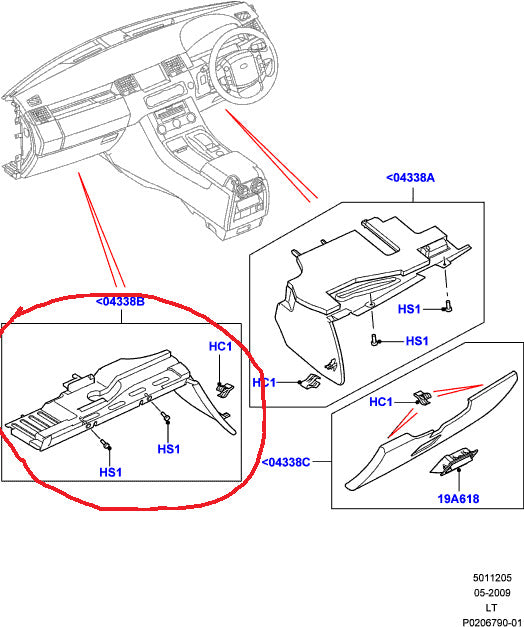 <04338A

HS1

HS1

HC1

<04338B

HC1

HS1

HS1

HC1

<04338C

19A618

5011205
05-2009
LT
P0206790-01