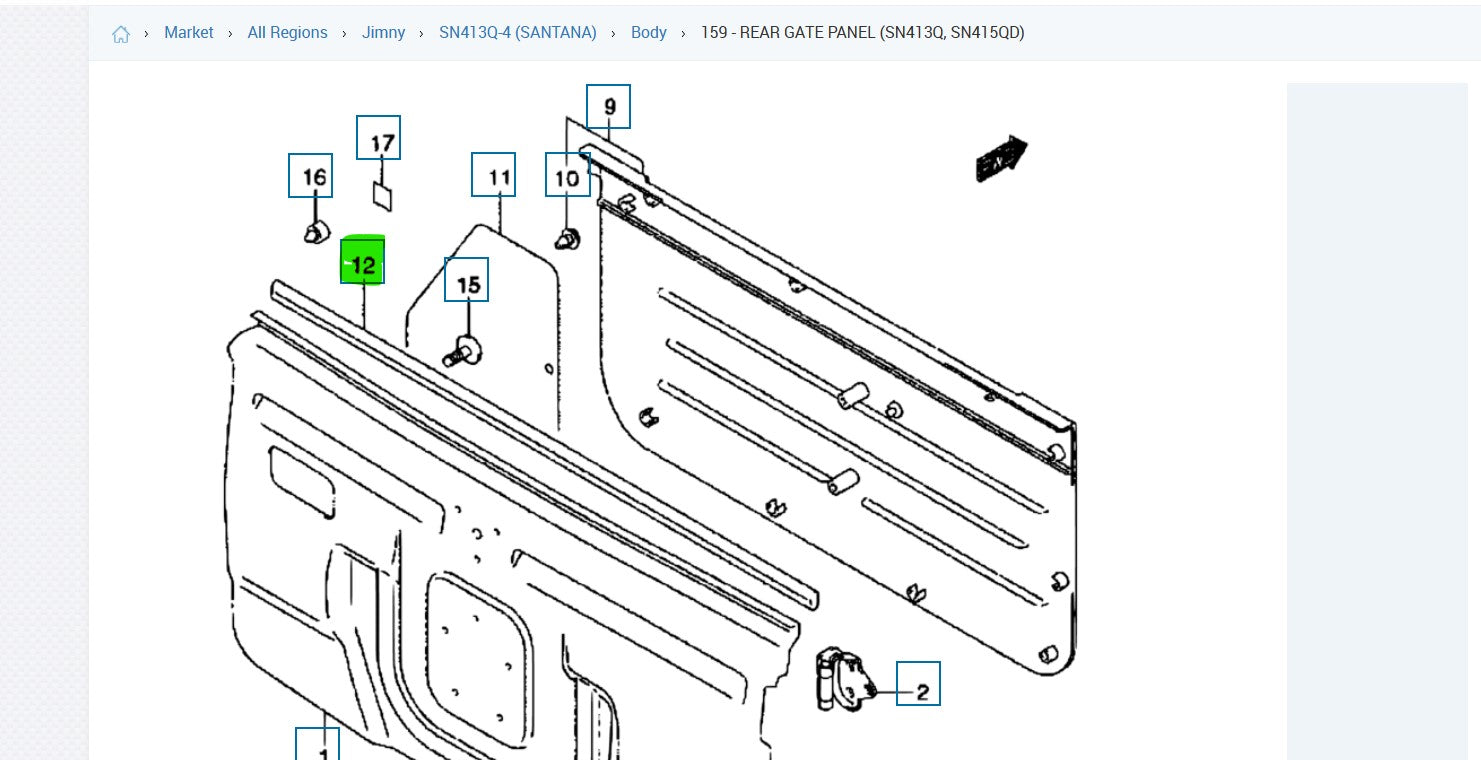 › Market › All Regions › Jimny › SN413Q-4 (SANTANA) › Body › 159 - REAR GATE PANEL (SN413Q, SN415QD)

9
17
16
11
10
12
15
2
1